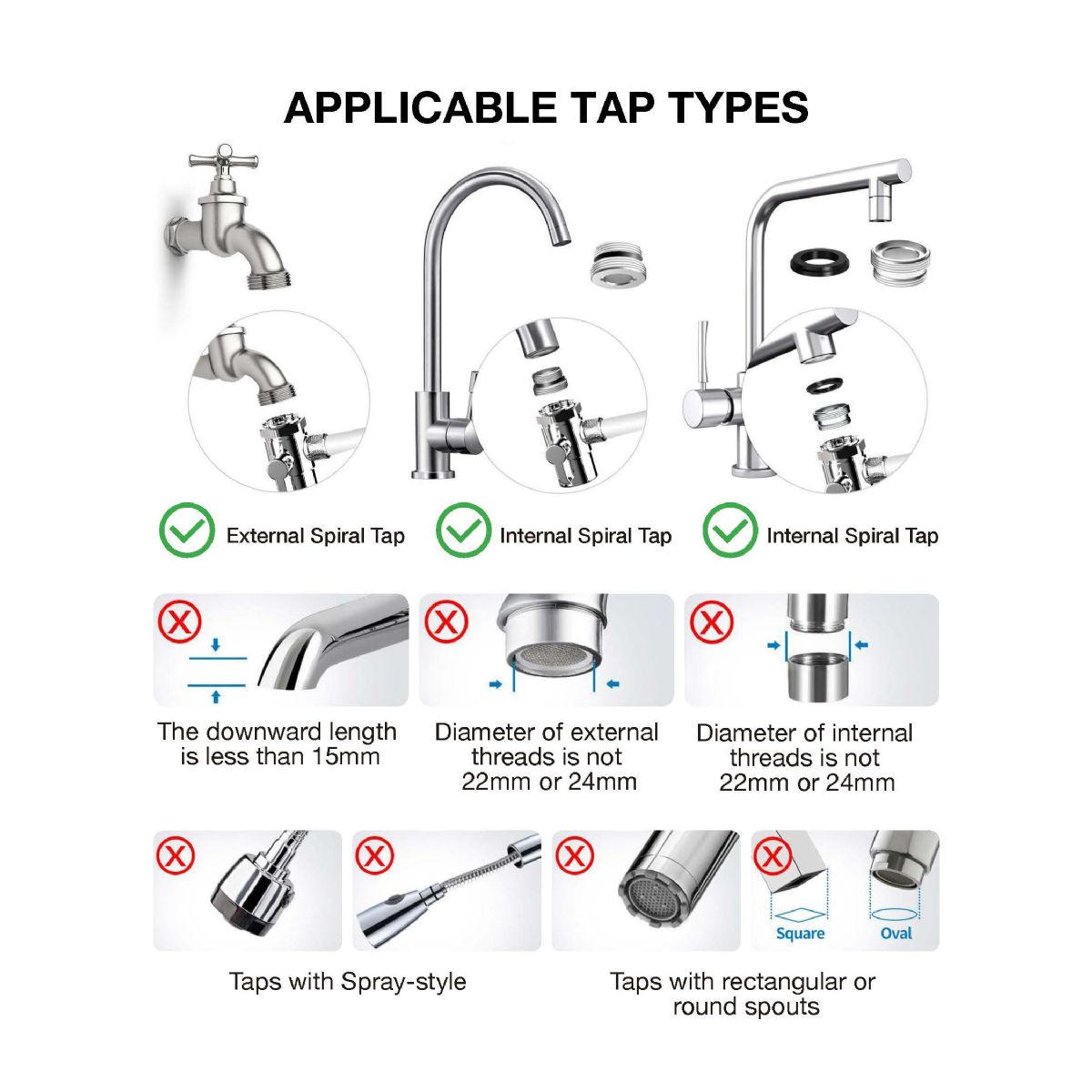 APPLICABLE TAP TYPES

External Spiral Tap

Internal Spiral Tap

Internal Spiral Tap

The downward length is less than 15mm

Diameter of external threads is not 22mm or 24mm

Diameter of internal threads is not 22mm or 24mm

Square

Oval

Taps with Spray-style

Taps with rectangular or round spouts