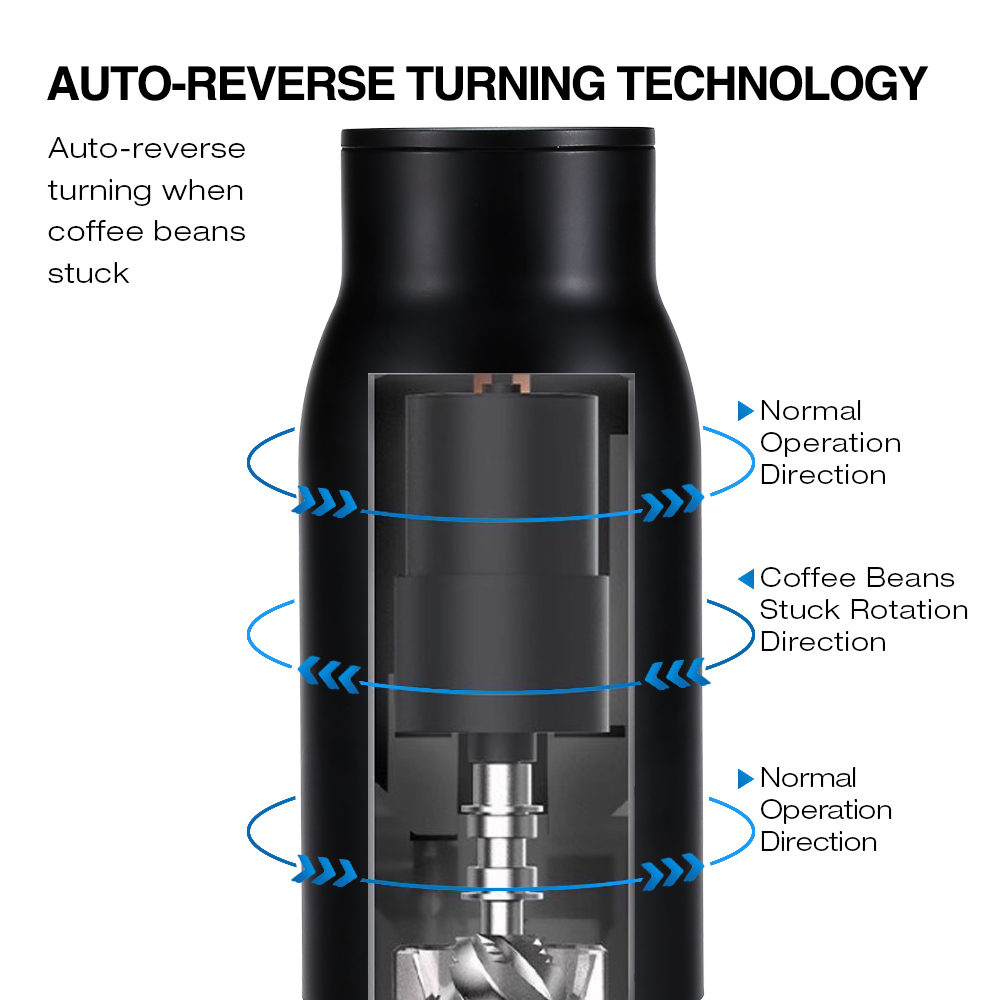 AUTO-REVERSE TURNING TECHNOLOGY

Auto-reverse turning when coffee beans stuck

Normal Operation Direction

Coffee Beans Stuck Rotation Direction

Normal Operation Direction